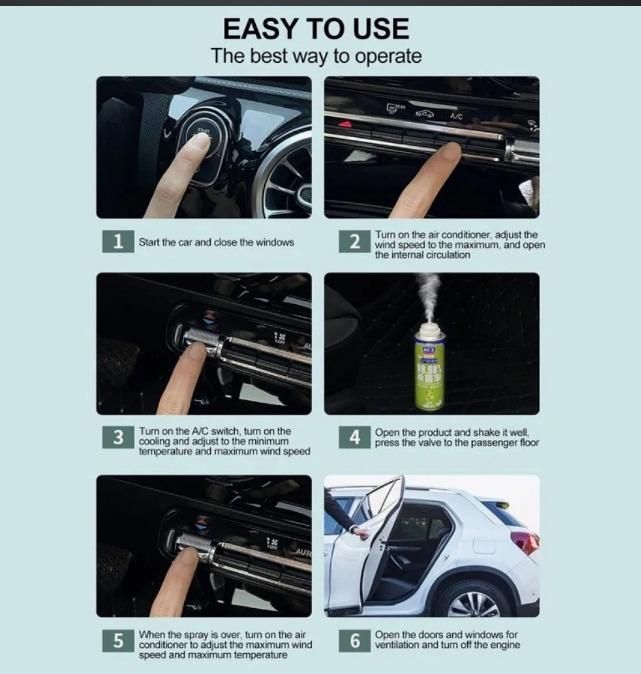 EASY TO USE
The best way to operate

A/C

1 Start the car and close the windows

2 Turn on the air conditioner, adjust the wind speed to the maximum, and open the internal circulation

3 Turn on the A/C switch, turn on the cooling and adjust to the minimum temperature and maximum wind speed

4 Open the product and shake it well, press the valve to the passenger floor

AUTO

5 When the spray is over, turn on the air conditioner to adjust the maximum wind speed and maximum temperature

6 Open the doors and windows for ventilation and turn off the engine